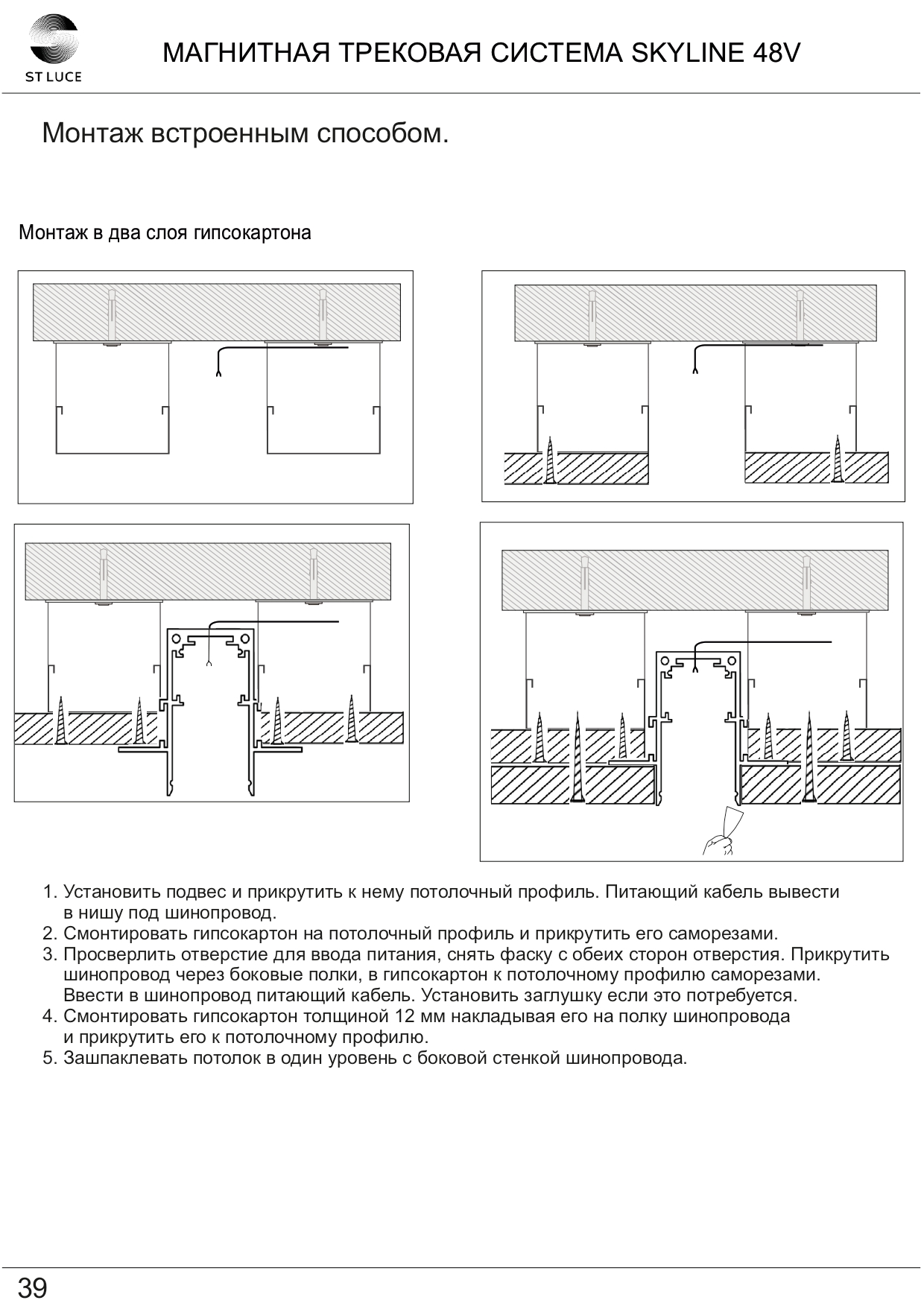 ST LUCE

МАГНИТНАЯ ТРЕКОВАЯ СИСТЕМА SKYLINE 48V

Монтаж встроенным способом.

Монтаж в два слоя гипсокартона

1. Установить подвес и прикрутить к нему потолочный профиль. Питающий кабель вывести в нишу под шинопровод.
2. Смонтировать гипсокартон на потолочный профиль и прикрутить его саморезами.
3. Просверлить отверстие для ввода питания, снять фаску с обеих сторон отверстия. Прикрутить шинопровод через боковые полки, в гипсокартон к потолочному профилю саморезами. Ввести в шинопровод питающий кабель. Установить заглушку если это потребуется.
4. Смонтировать гипсокартон толщиной 12 мм накладывая его на полку шинопровода и прикрутить его к потолочному профилю.
5. Зашпаклевать потолок в один уровень с боковой стенкой шинопровода.

39