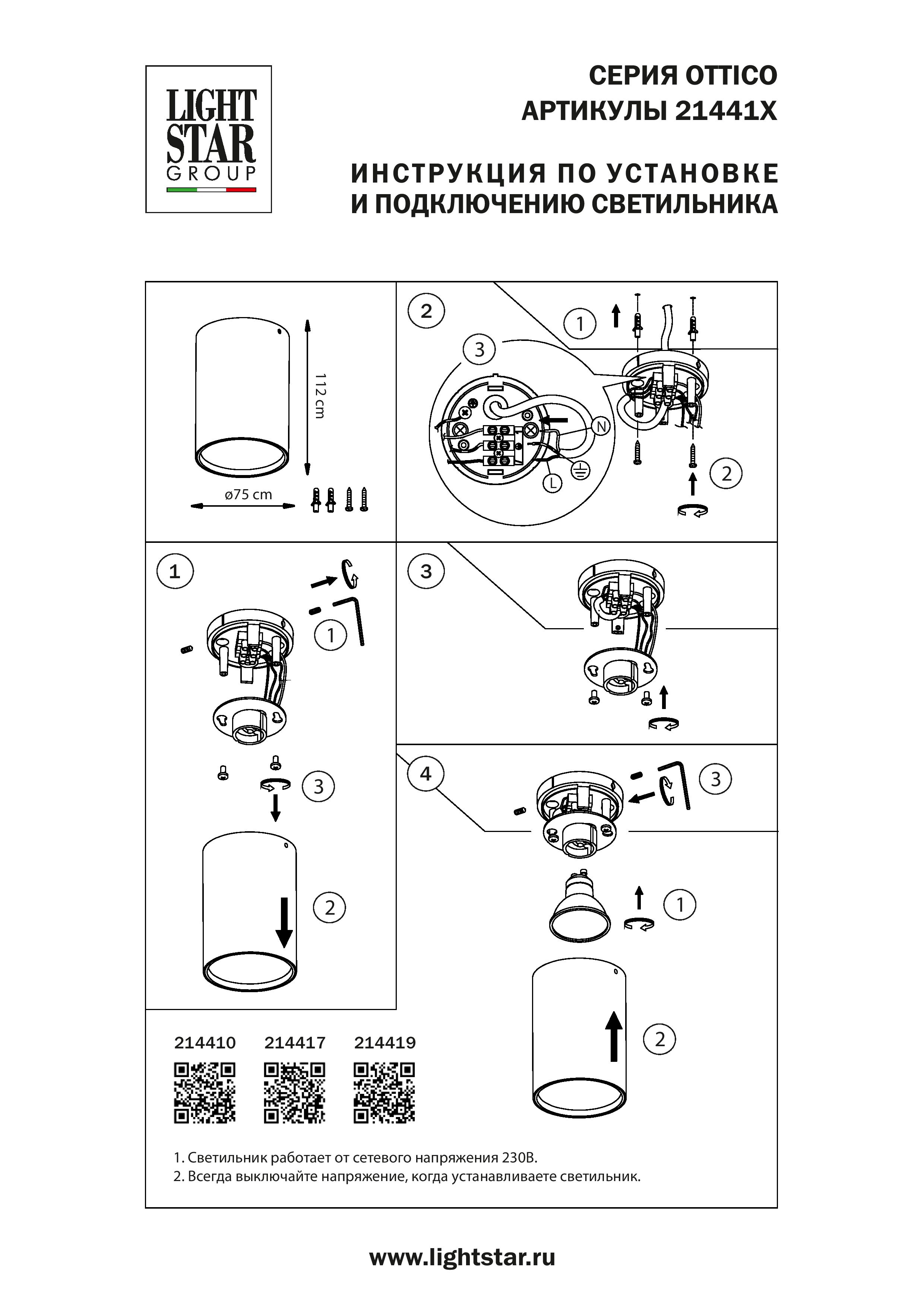 LIGHT STAR GROUP

СЕРИЯ OTTICO
АРТИКУЛЫ 21441X

ИНСТРУКЦИЯ ПО УСТАНОВКЕ
И ПОДКЛЮЧЕНИЮ СВЕТИЛЬНИКА

112 cm

ø75 cm

2

1

3

N

L

2

1

1

3

2

3

4

3

1

2

214410 214417 214419

1. Светильник работает от сетевого напряжения 230В.
2. Всегда выключайте напряжение, когда устанавливаете светильник.

www.lightstar.ru